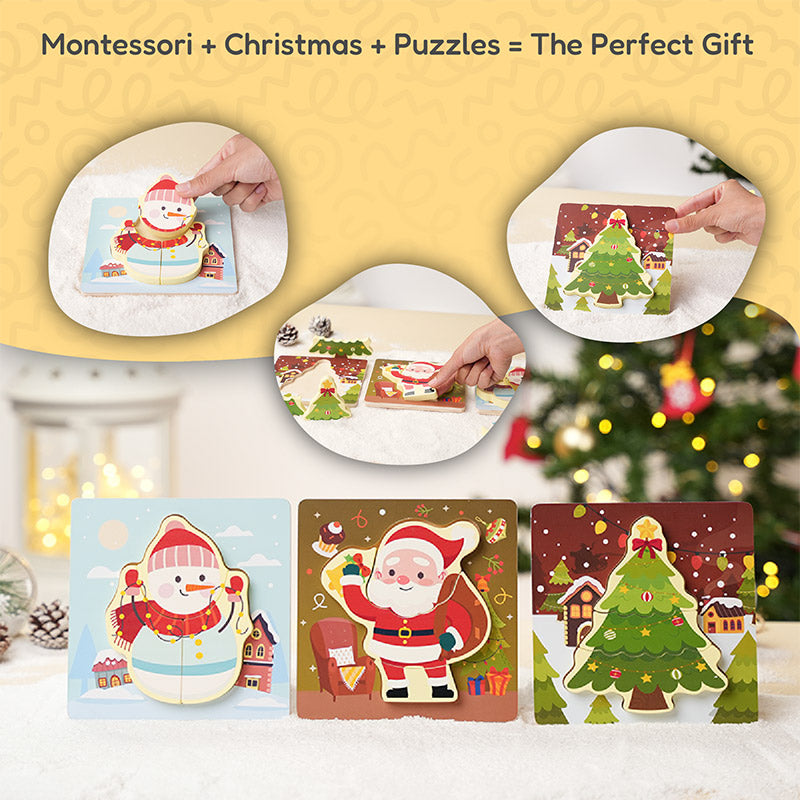 Montessori + Christmas + Puzzles = The Perfect Gift