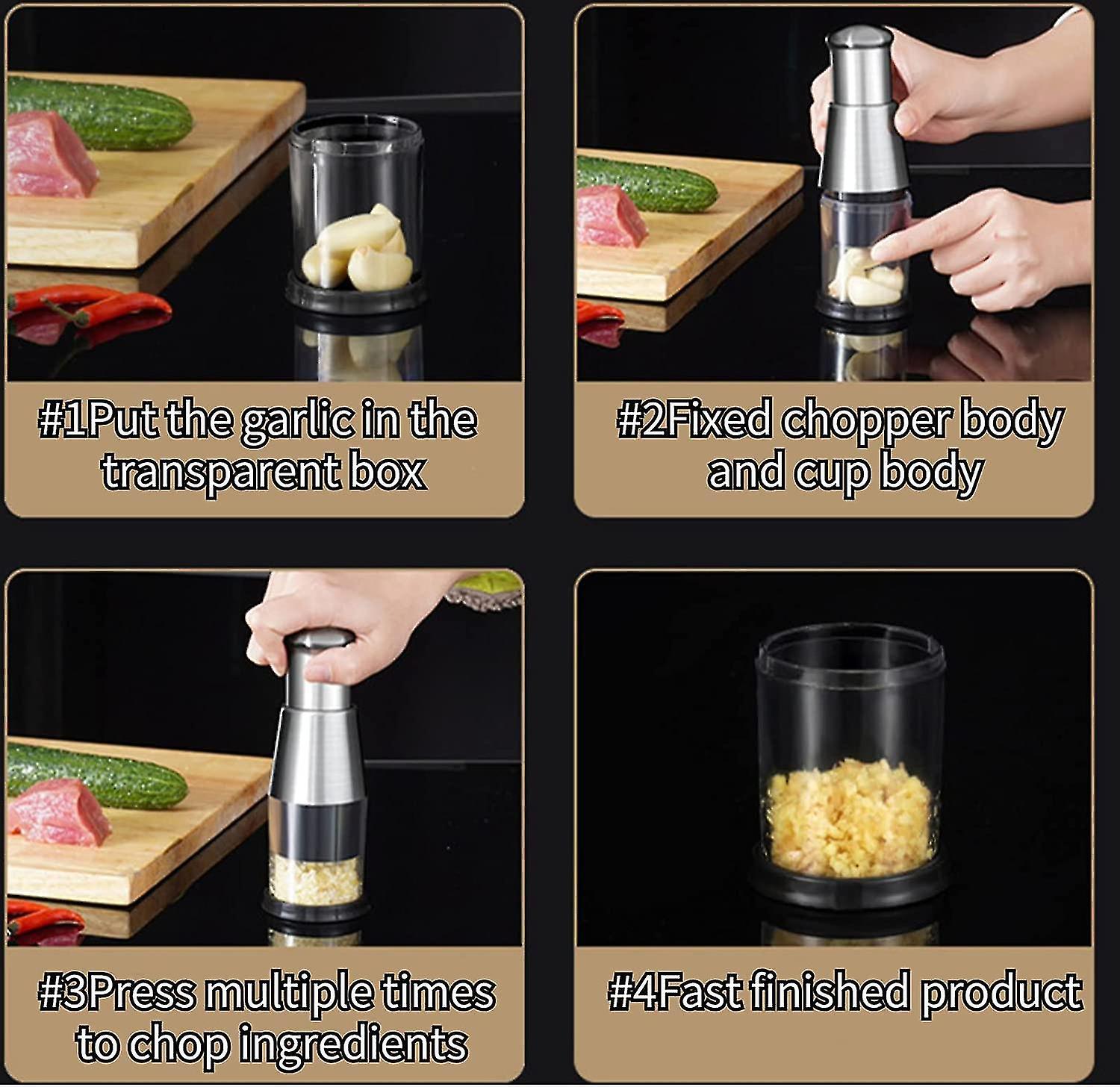 #1Put the garlic in the transparent box

#2Fixed chopper body and cup body

#3Press multiple times to chop ingredients

#4Fast finished product